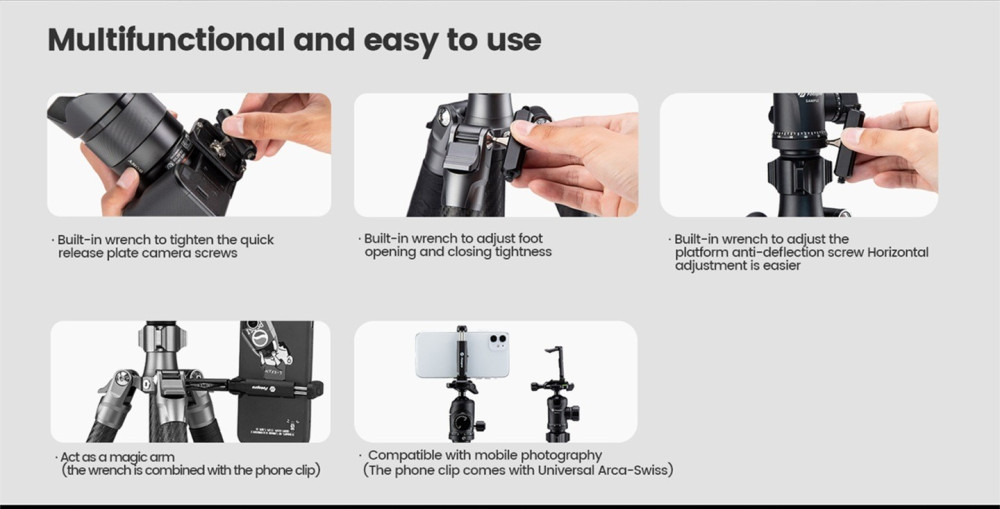 Multifunctional and easy to use

· Built-in wrench to tighten the quick release plate camera screws

· Built-in wrench to adjust foot opening and closing tightness

· Built-in wrench to adjust the platform anti-deflection screw Horizontal adjustment is easier

· Act as a magic arm (the wrench is combined with the phone clip)

· Compatible with mobile photography (The phone clip comes with Universal Arca-Swiss)