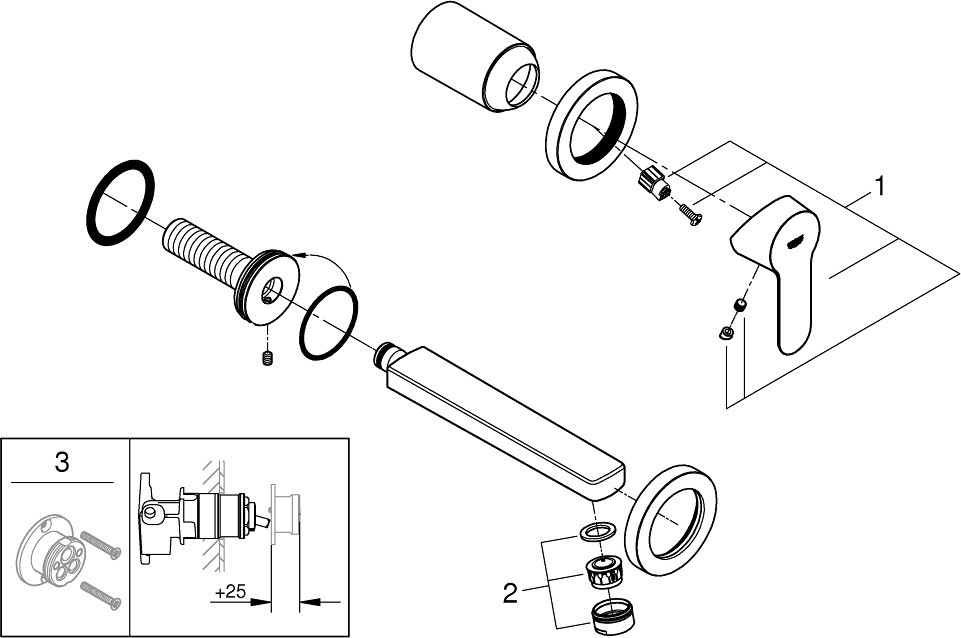 1

3

+25

2