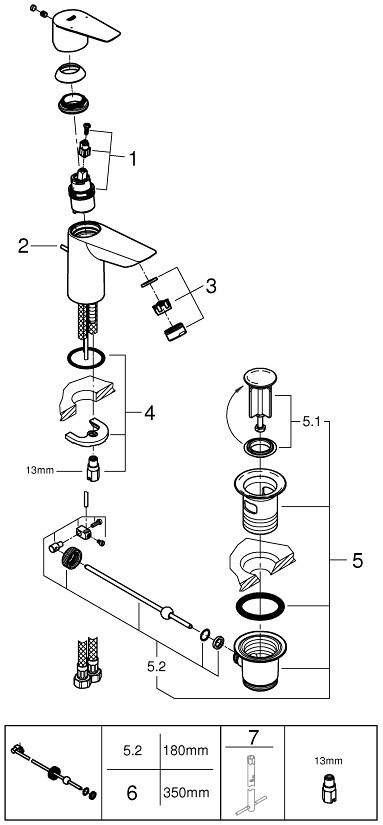 1

2

3

4

13mm

5.1

5

5.2

| | 5.2 | 180mm | 7 | 13mm |
|---|---|---|---|---|
| | 6 | 350mm | | |