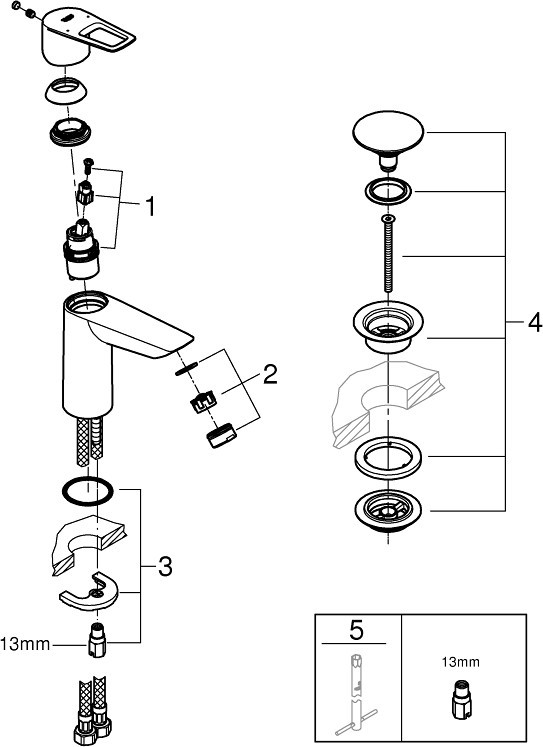 1
2
3
13mm
4
5
13mm