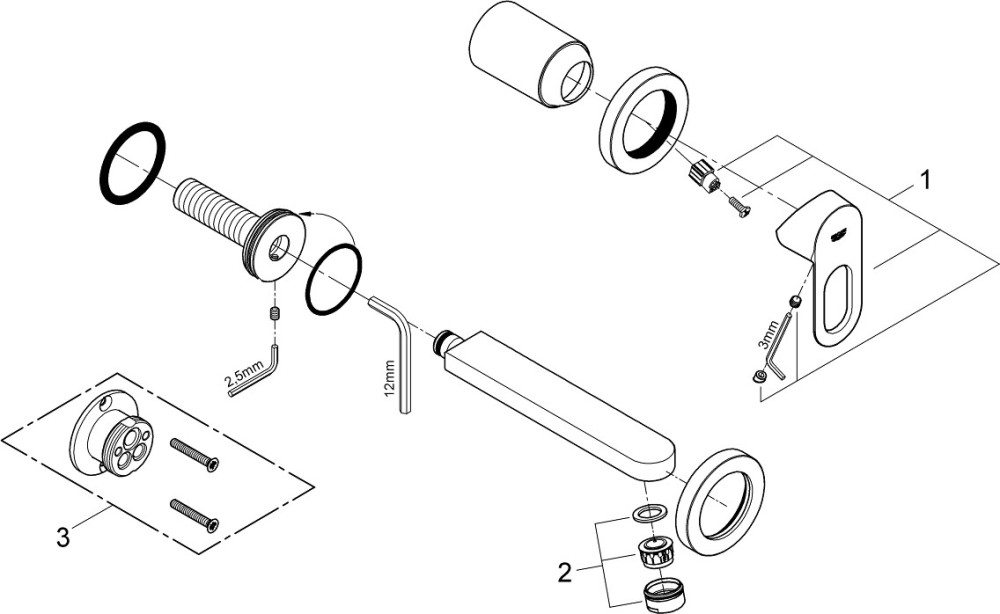 1
3mm
2.5mm
12mm
3
2