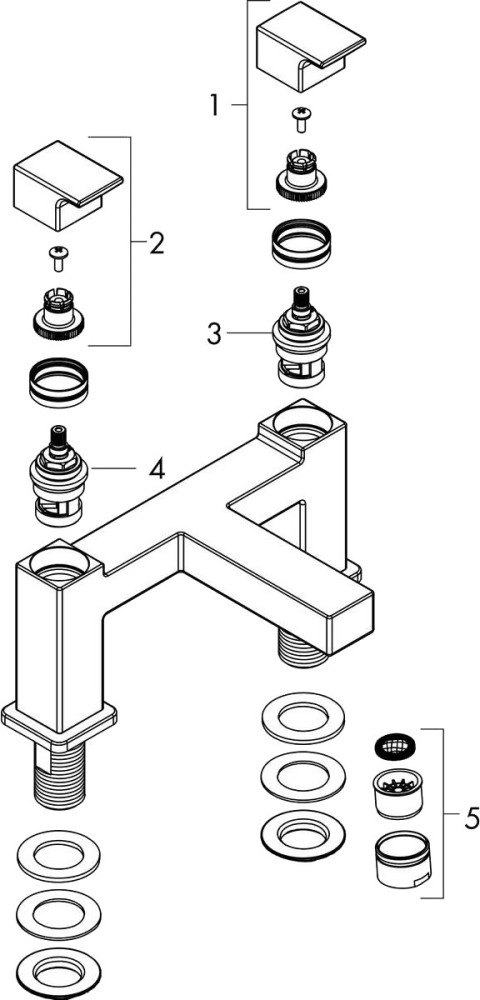 1

2

3

4

5