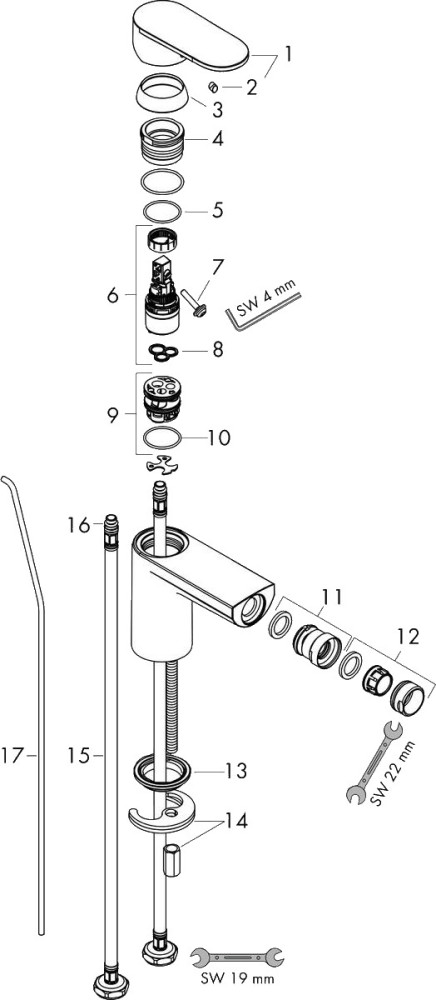 1
2
3
4
5
6
7
SW 4 mm
8
9
10
16
11
12
17
15
13
SW 22 mm
14
SW 19 mm