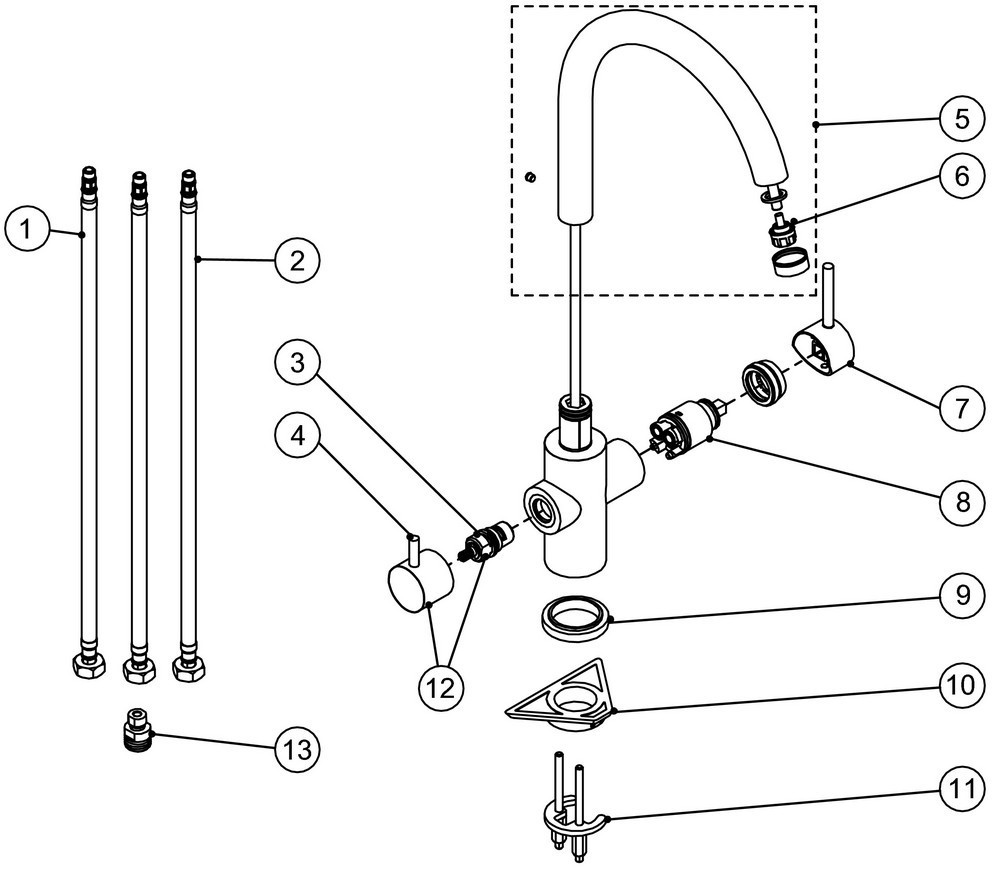 1
2
3
4
5
6
7
8
9
10
11
12
13