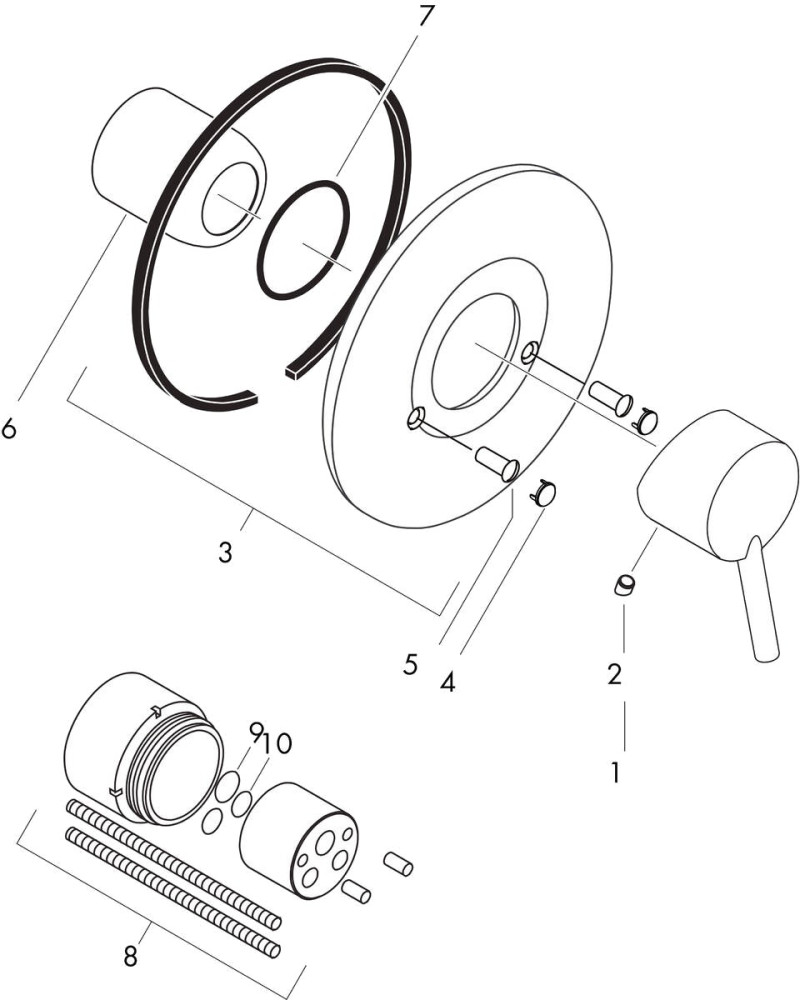 7
6
3
5
4
2
1
9
10
8