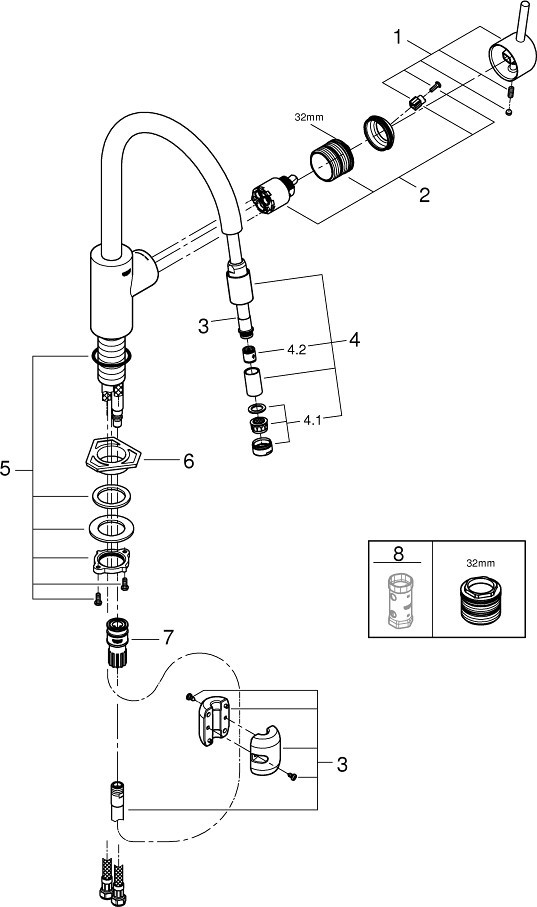 1
32mm
2
3
4.2
4
4.1
5
6
8
32mm
7
3