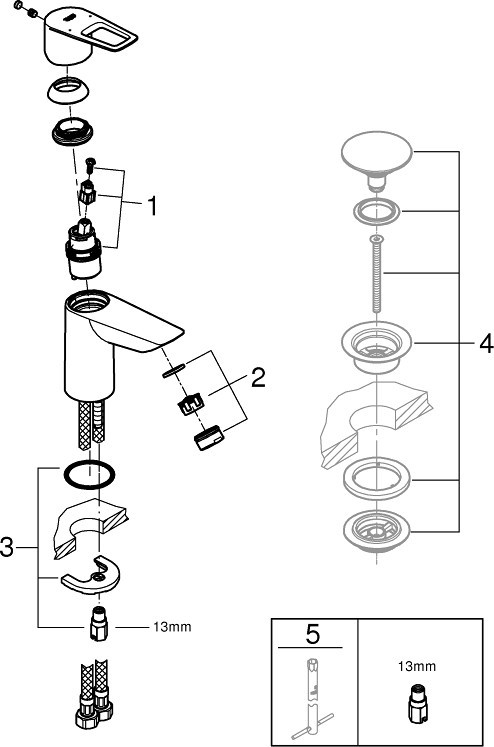 1
2
3
13mm
4
5
13mm