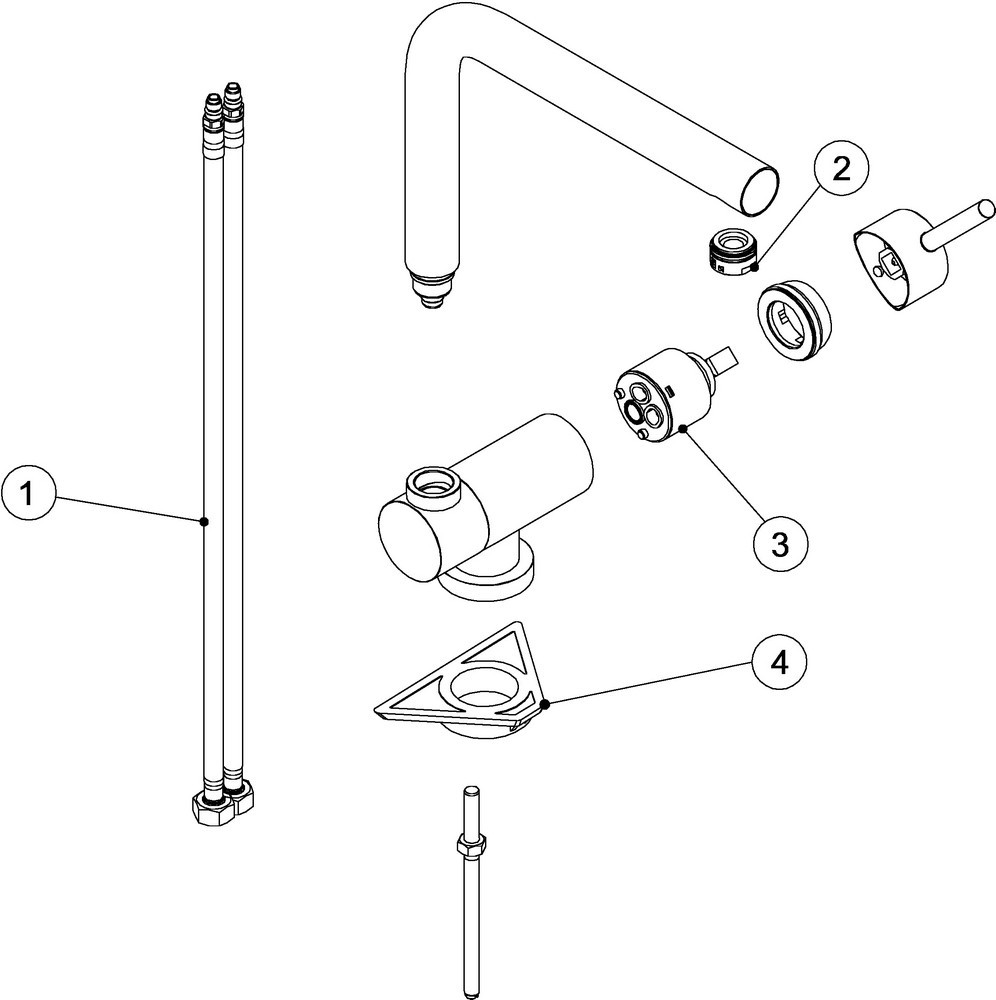 2

1

3

4