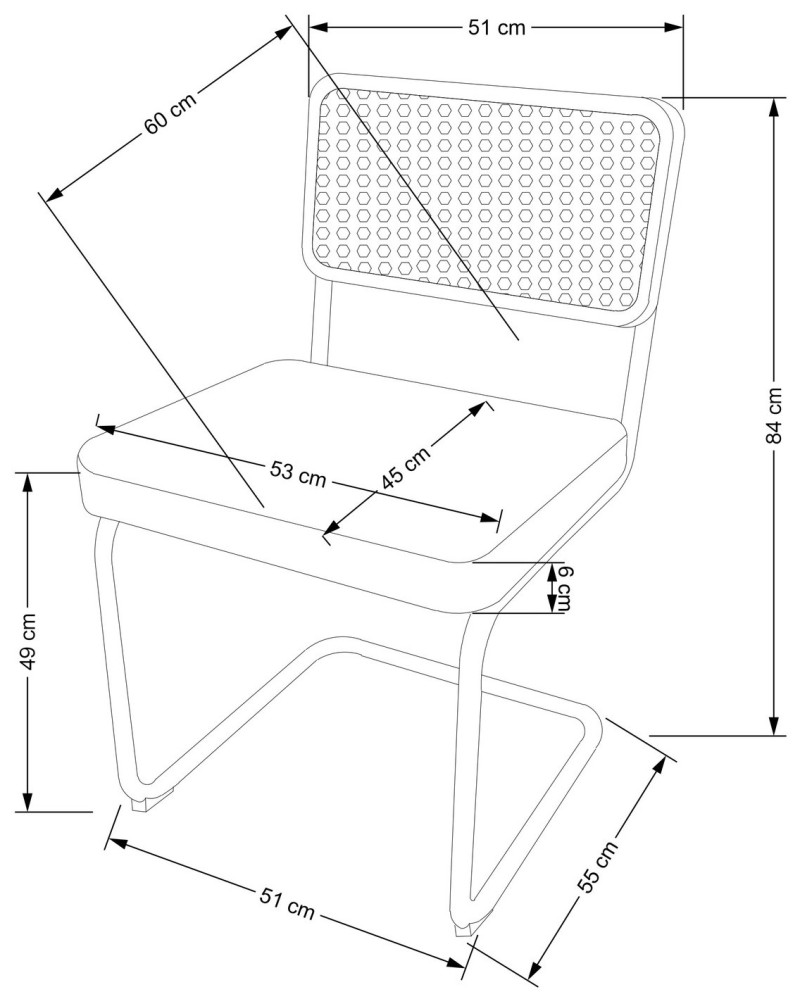 51 cm
60 cm
84 cm
53 cm
45 cm
6 cm
49 cm
51 cm
55 cm