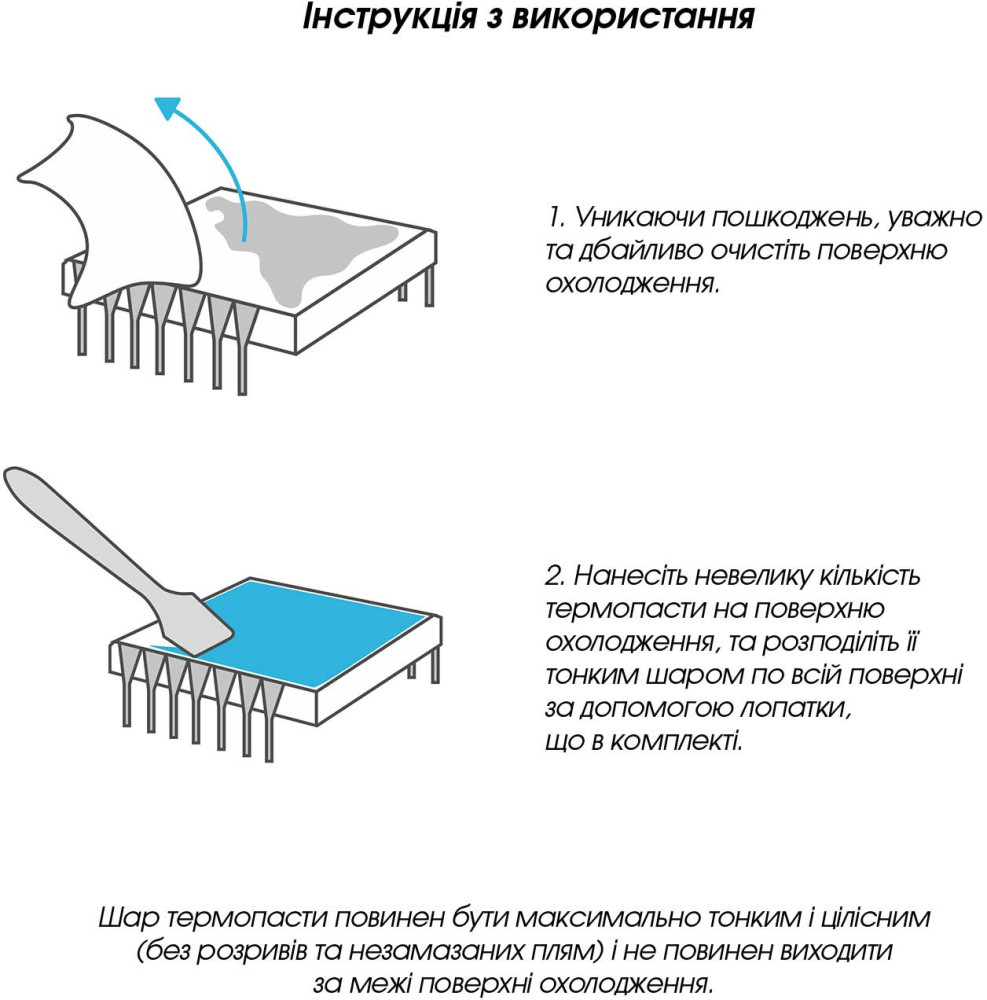 Інструкція з використання

1. Уникаючи пошкоджень, уважно та дбайливо очистіть поверхню охолодження.

2. Нанесіть невелику кількість термопасти на поверхню охолодження, та розподіліть її тонким шаром по всій поверхні за допомогою лопатки, що в комплекті.

Шар термопасти повинен бути максимально тонким і цілісним (без розривів та незамазаних плям) і не повинен виходити за межі поверхні охолодження.