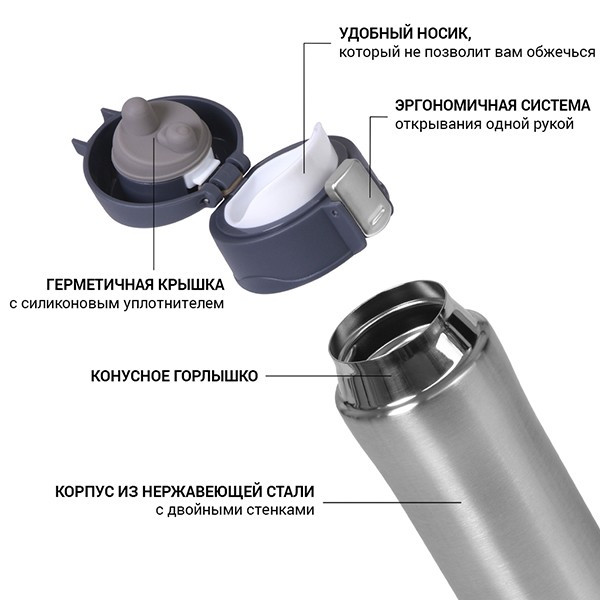 УДОБНЫЙ НОСИК,
который не позволит вам обжечься

ЭРГОНОМИЧНАЯ СИСТЕМА
открывания одной рукой

ГЕРМЕТИЧНАЯ КРЫШКА
с силиконовым уплотнителем

КОНУСНОЕ ГОРЛЫШКО

КОРПУС ИЗ НЕРЖАВЕЮЩЕЙ СТАЛИ
с двойными стенками