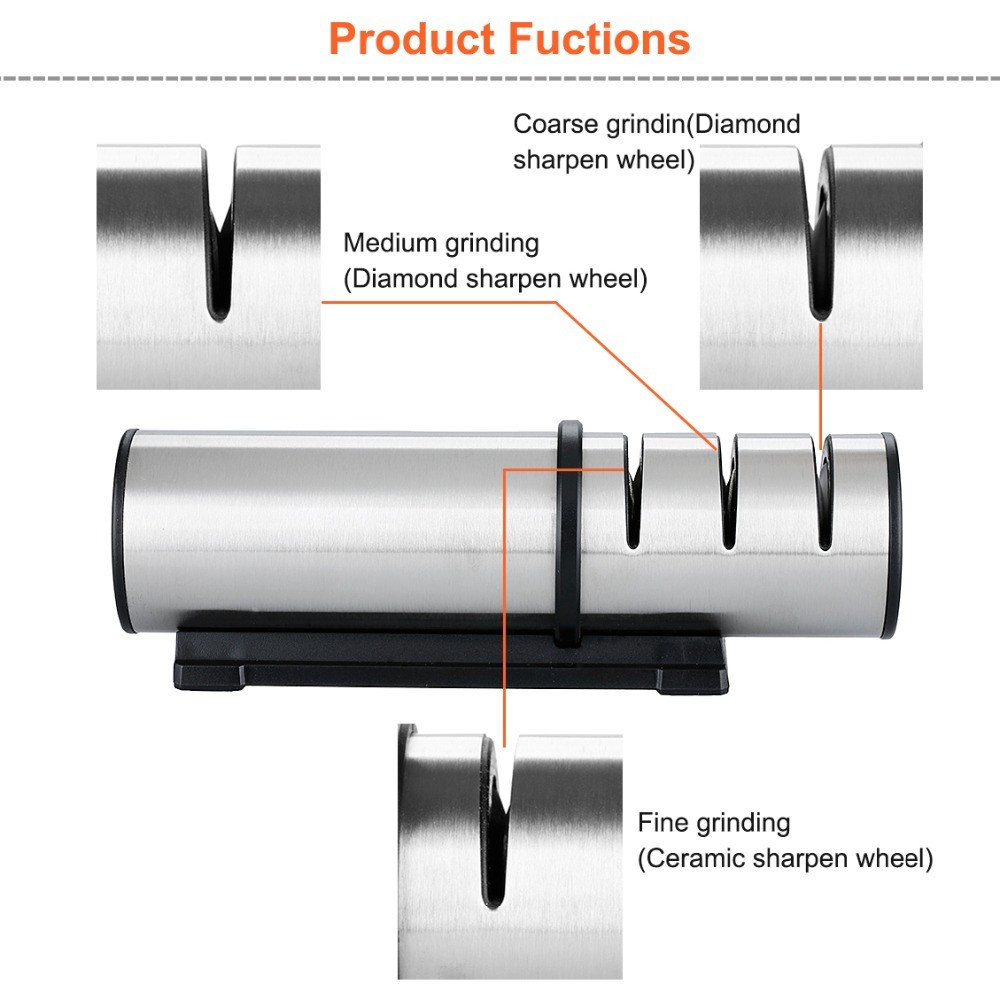 Product Fuctions

Coarse grindin(Diamond sharpen wheel)

Medium grinding
(Diamond sharpen wheel)

Fine grinding
(Ceramic sharpen wheel)