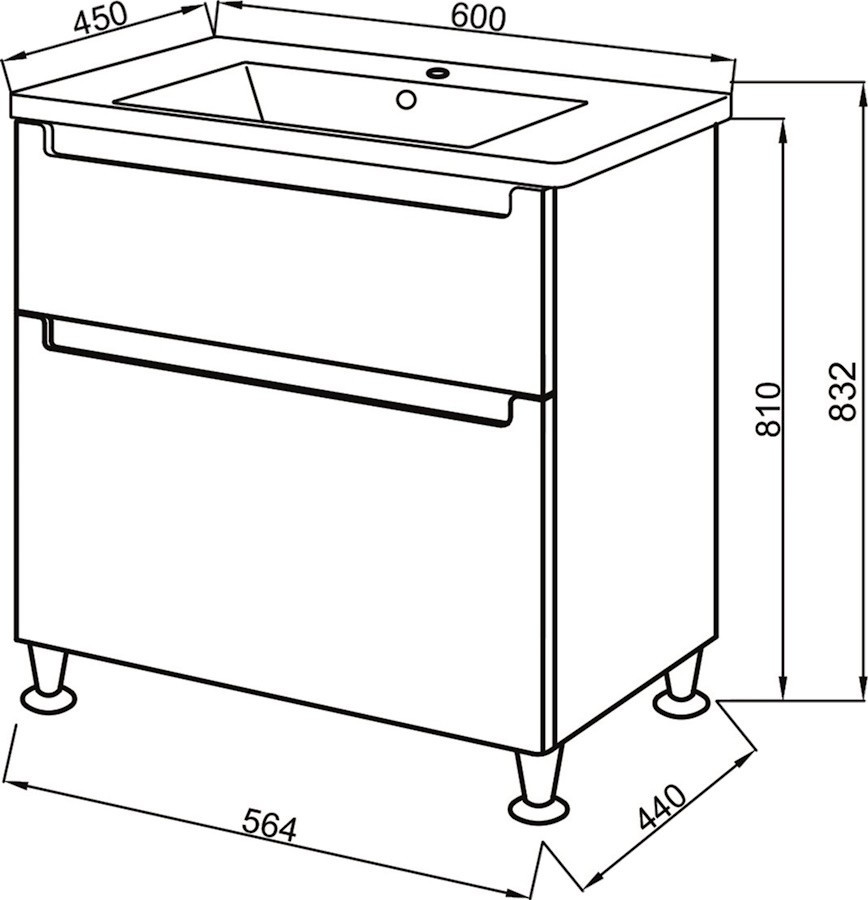 450
600
810
832
564
440