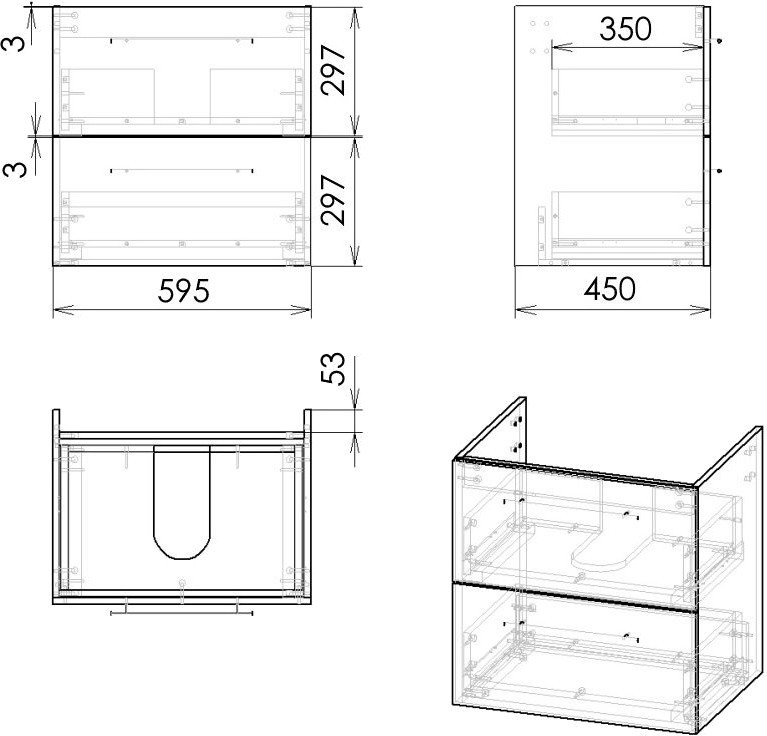 3
297
3
297
595
350
450
53