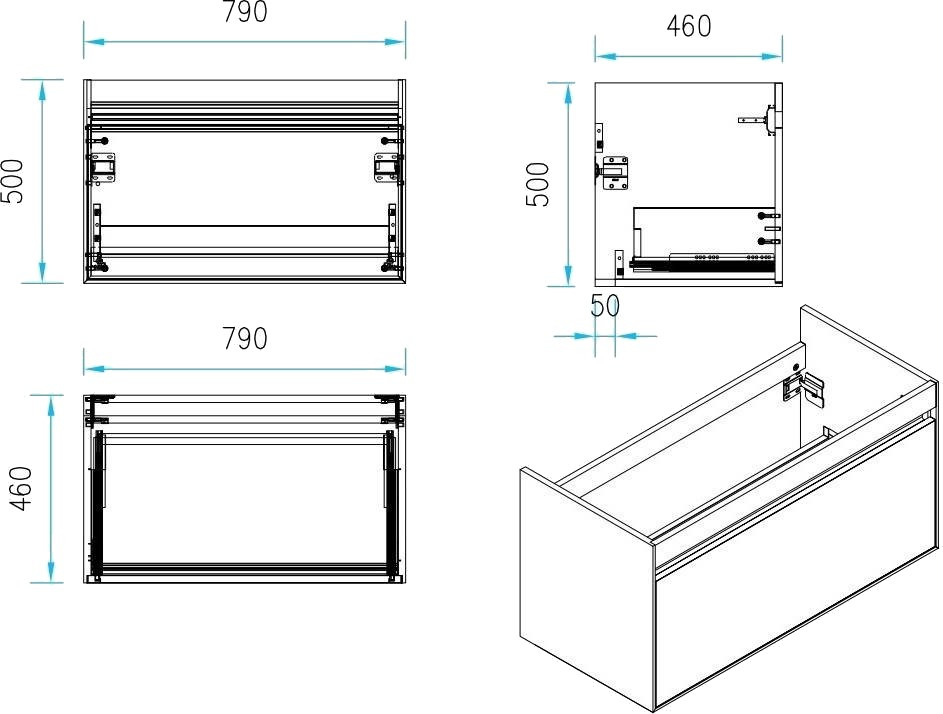 790

500

460

500

50

790

460