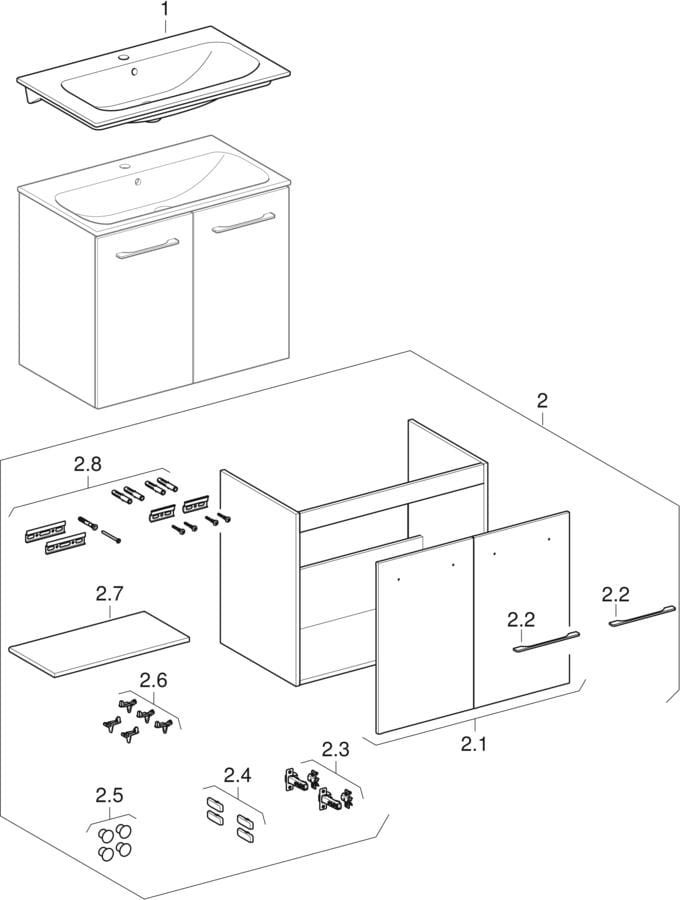 1

2

2.8

2.7

2.2

2.2

2.6

2.1

2.3

2.4

2.5