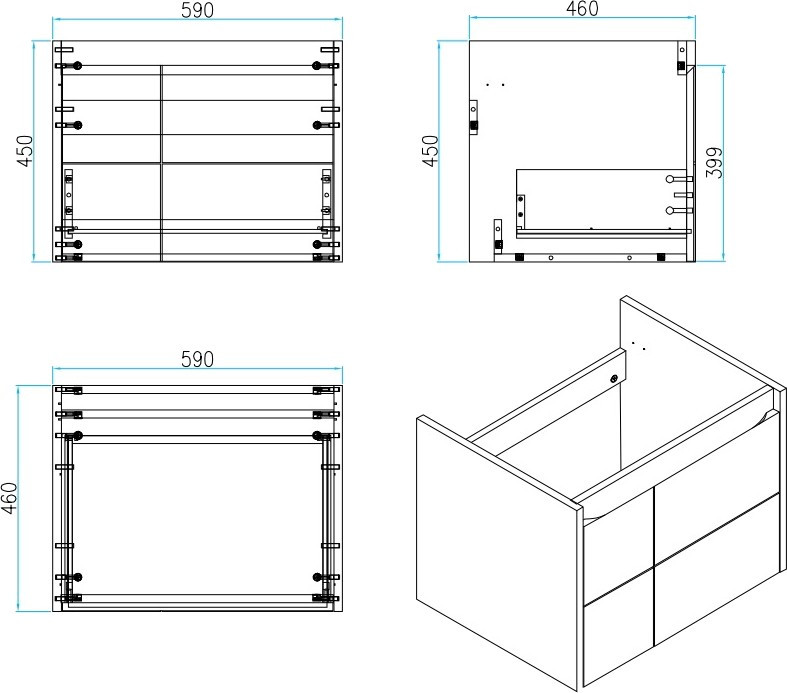 590
450

460
450
399

590
460