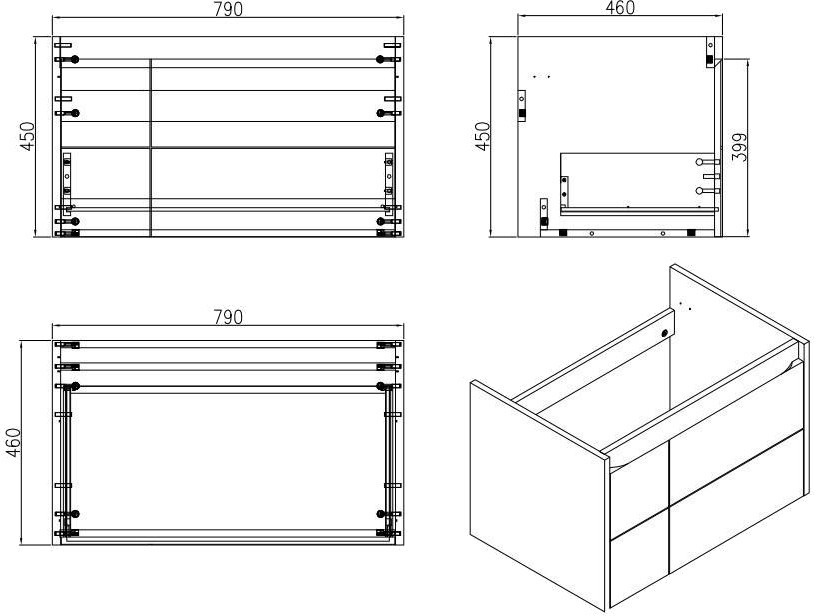 790

450

460

450

399

790

460