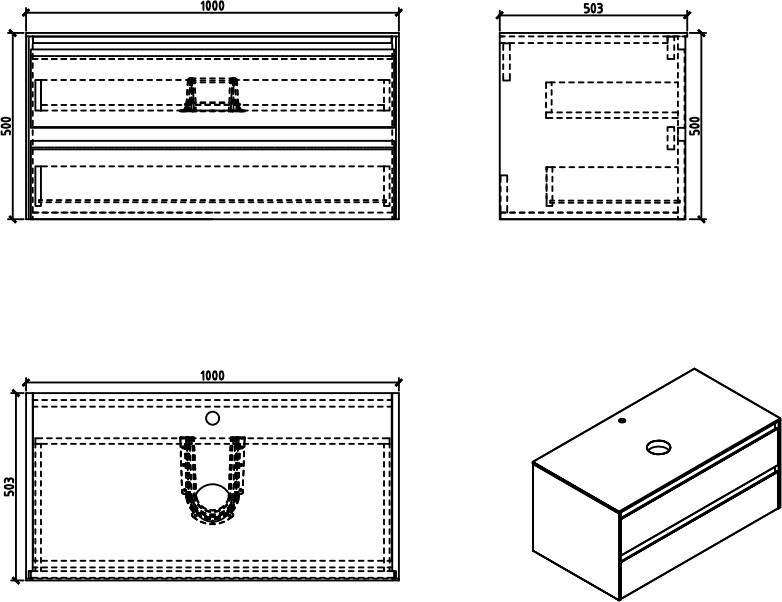 1000
500
503
500
1000
503