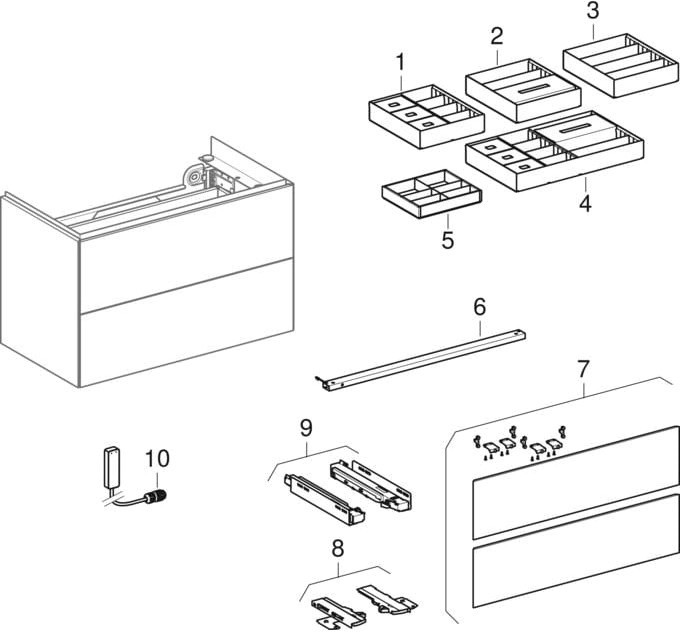 1
2
3
4
5
6
7
9
10
8