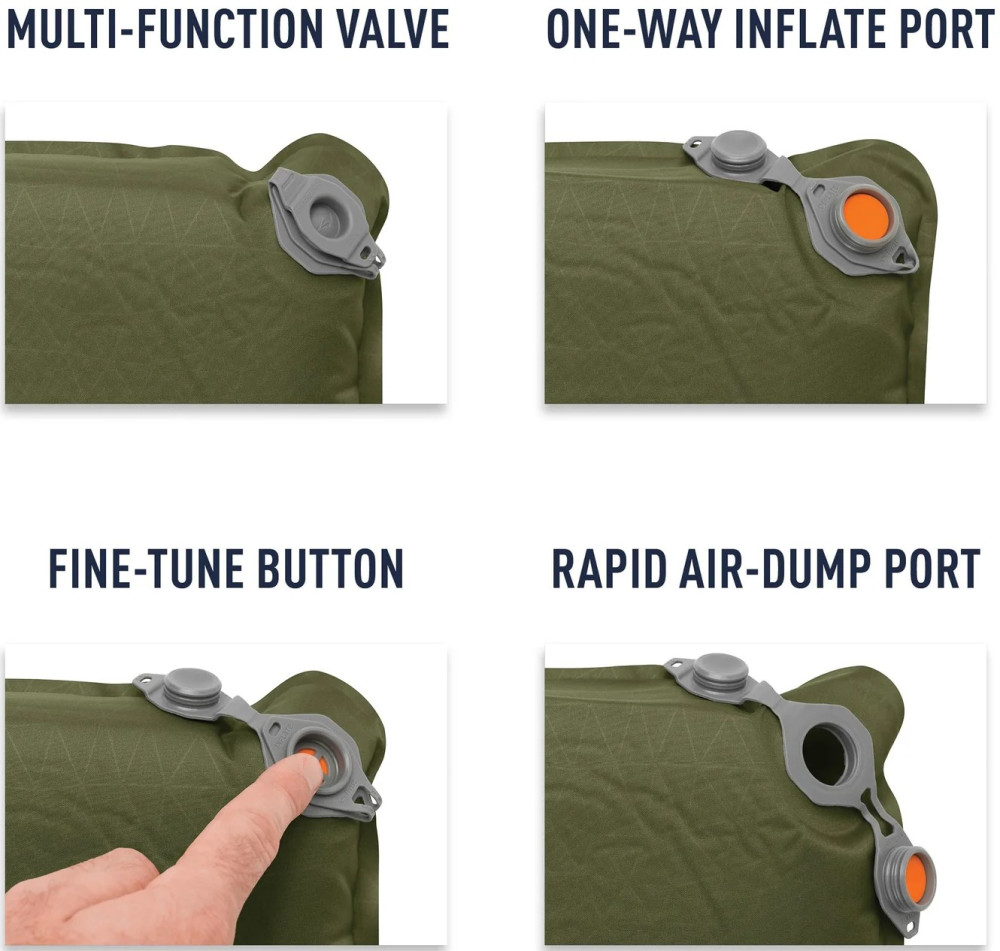 MULTI-FUNCTION VALVE

ONE-WAY INFLATE PORT

FINE-TUNE BUTTON

RAPID AIR-DUMP PORT