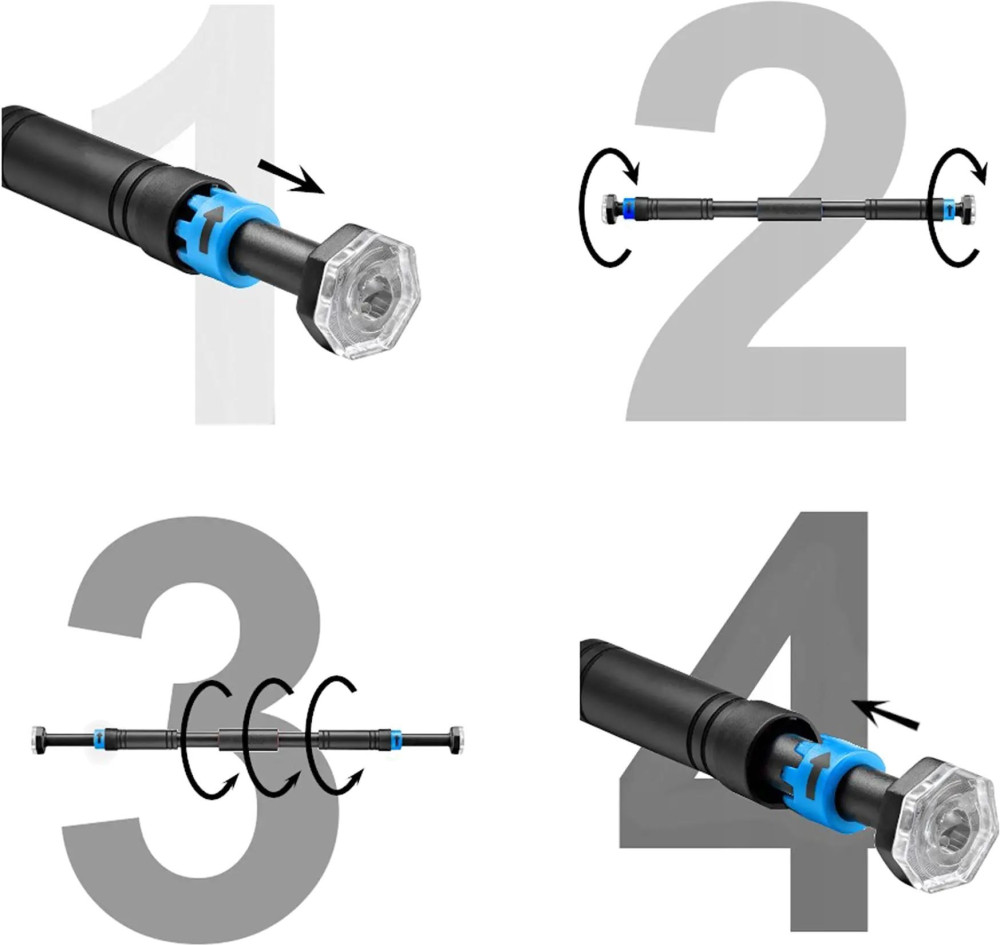 1

2

3

4