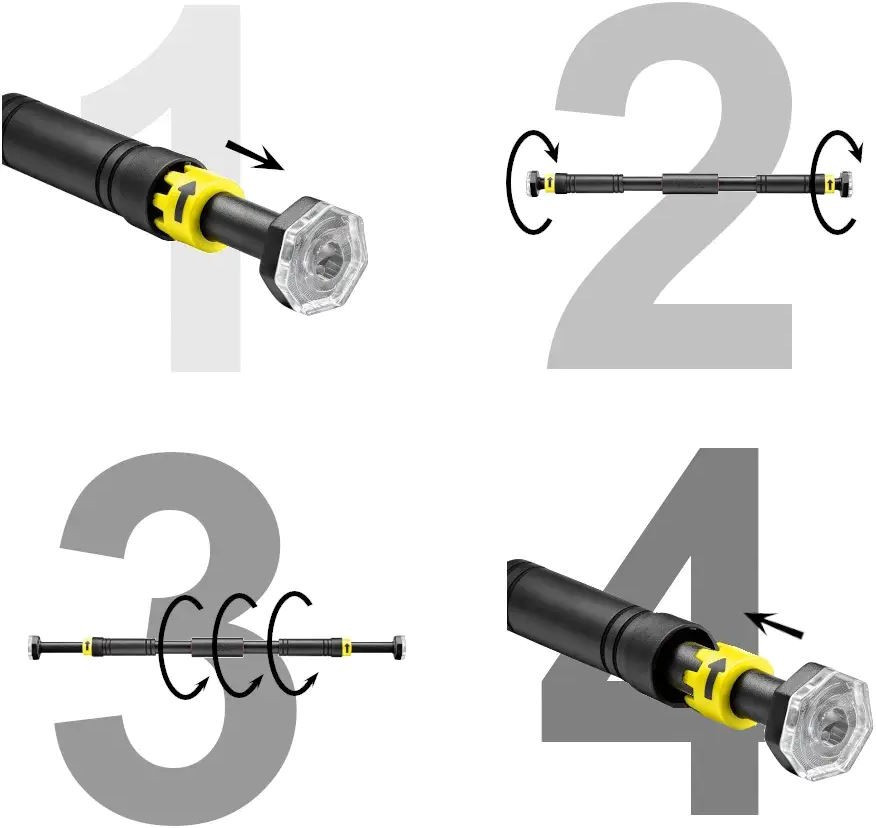 1

2

3

4