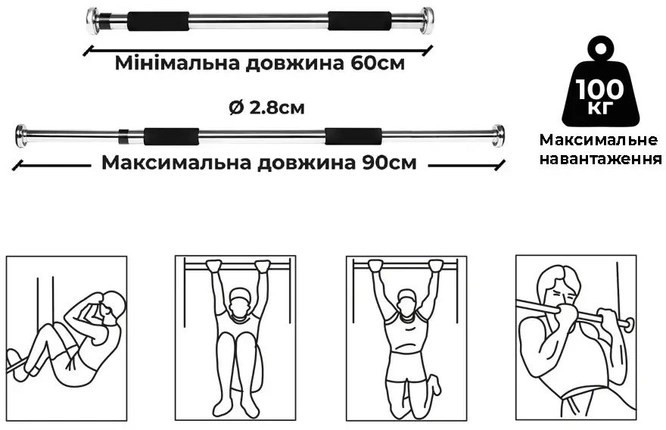 Мінімальна довжина 60см

Ø 2.8см

Максимальна довжина 90см

100 КГ

Максимальне навантаження