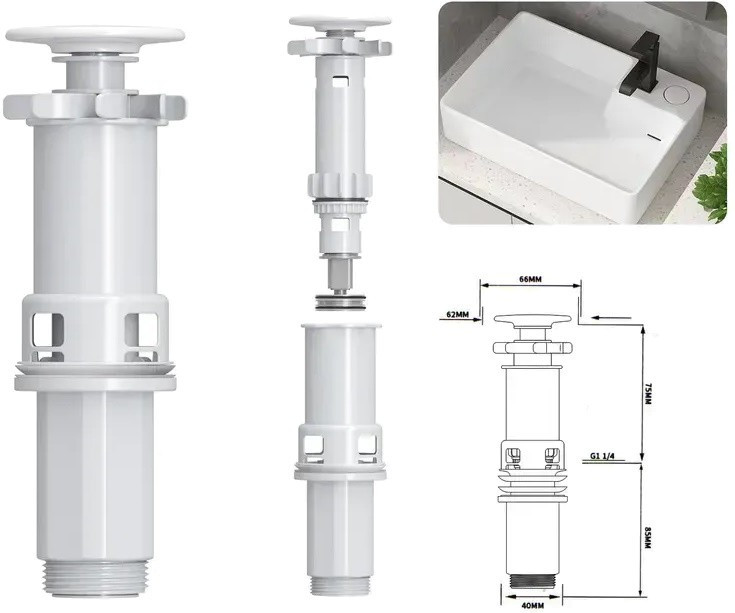 66MM

62MM

75MM

G1 1/4

85MM

40MM