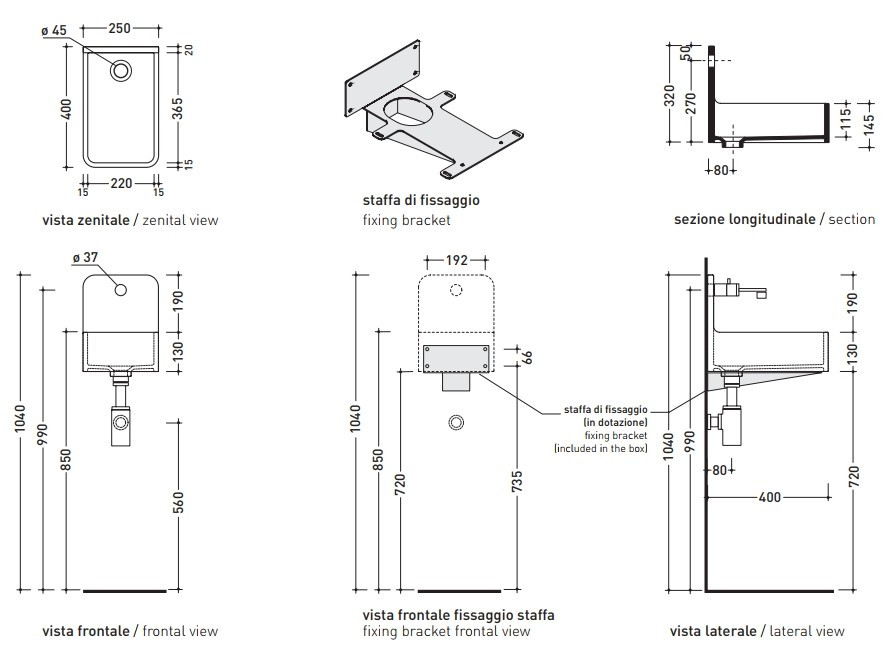 ø 45
250
20
400
365
15
15
220
15

vista zenitale / zenital view

staffa di fissaggio
fixing bracket

50
320
270
115
145
80

sezione longitudinale / section

ø 37
190
130
1040
990
850
560

vista frontale / frontal view

192
66
1040
850
720
735
staffa di fissaggio
(in dotazione)
fixing bracket
(included in the box)

vista frontale fissaggio staffa
fixing bracket frontal view

190
130
1040
990
80
400
720

vista laterale / lateral view