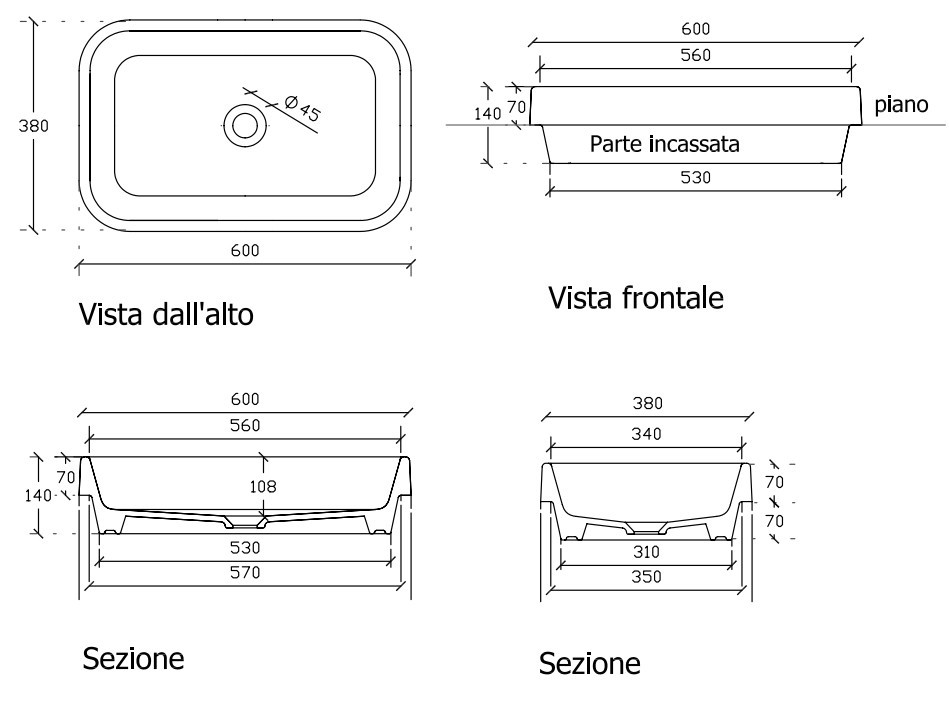 380

Ø45

600

Vista dall'alto

600

560

140

70

piano

Parte incassata

530

Vista frontale

600

560

70

140

108

530

570

Sezione

380

340

70

70

310

350

Sezione