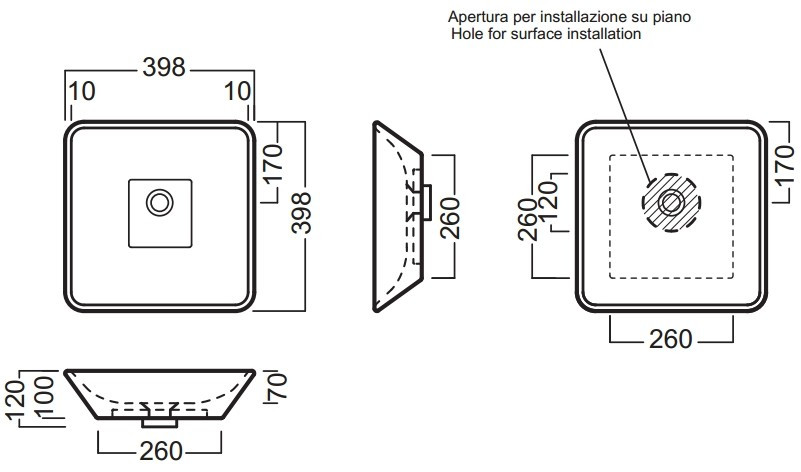 Apertura per installazione su piano
Hole for surface installation

398
10
10
170
398

260

260
120
170
260

120
100
70
260