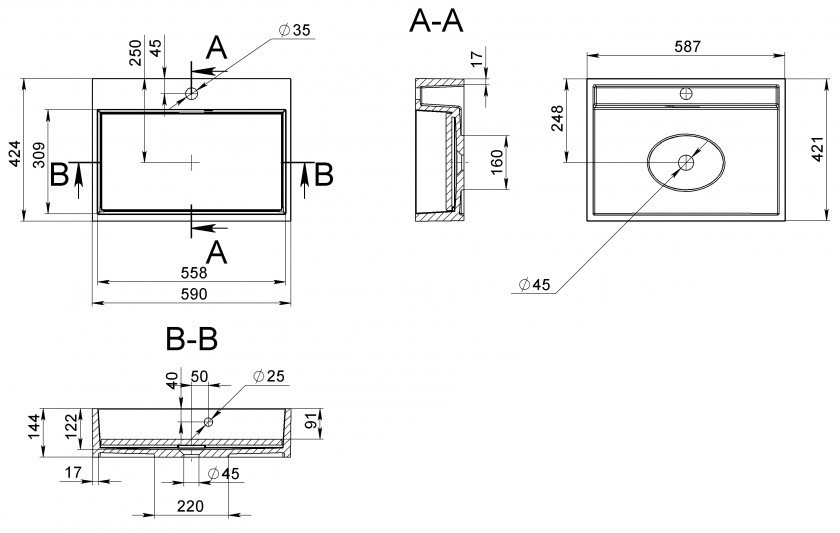 250
45
A
$\varnothing 35$
424
309
B
B
A
558
590

A-A
17
160

587
248
421
$\varnothing 45$

B-B
40
50
$\varnothing 25$
144
122
91
17
$\varnothing 45$
220