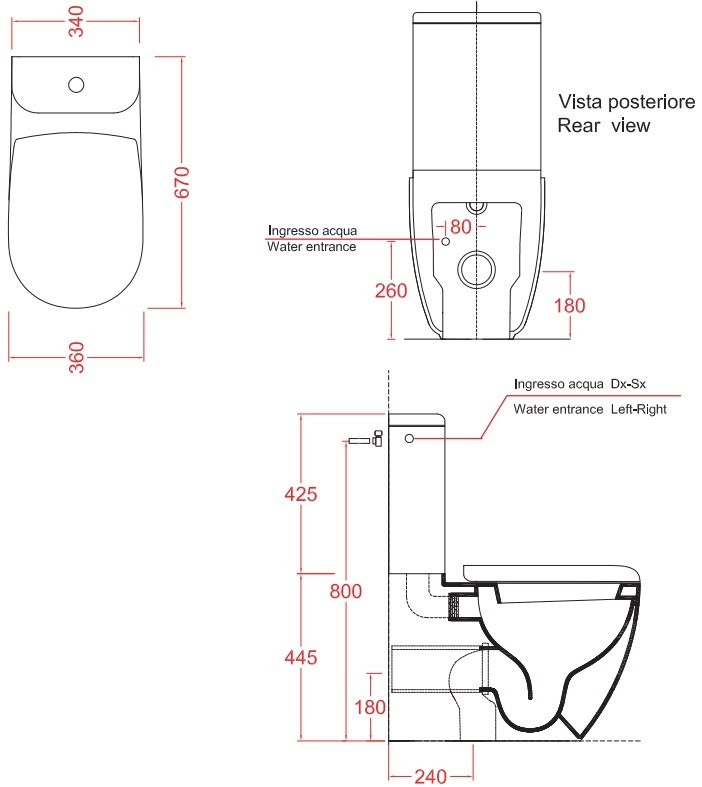 340

670

360

Vista posteriore
Rear view

Ingresso acqua
Water entrance

80

260

180

Ingresso acqua Dx-Sx
Water entrance Left-Right

425

800

445

180

240