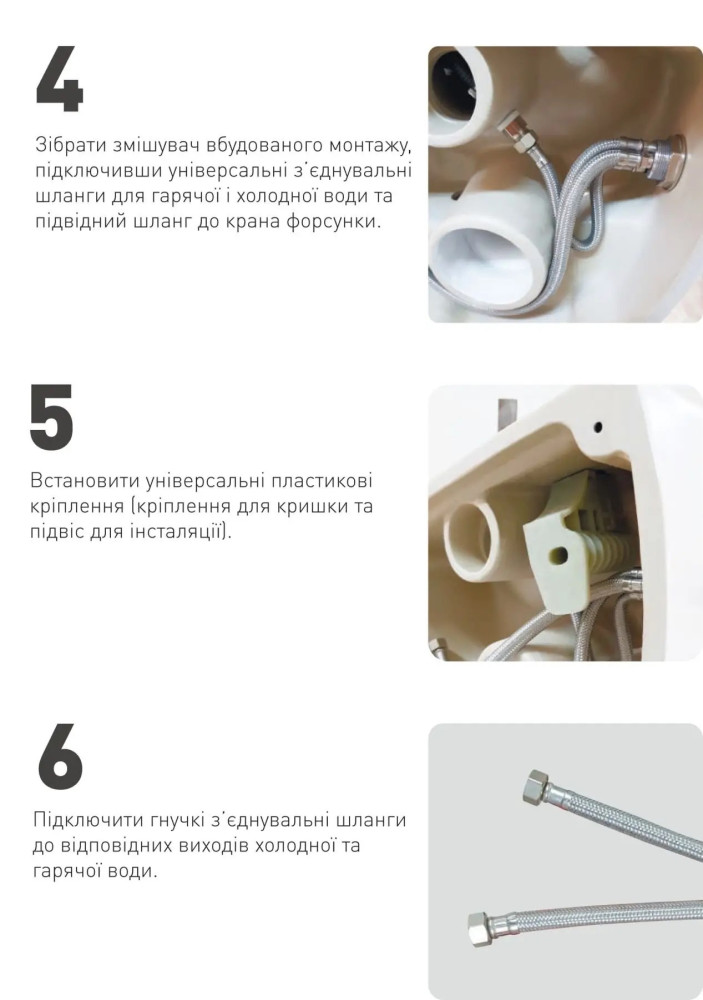 4

Зібрати змішувач вбудованого монтажу, підключивши універсальні з'єднувальні шланги для гарячої і холодної води та підвідний шланг до крана форсунки.

5

Встановити універсальні пластикові кріплення (кріплення для кришки та підвіс для інсталяції).

6

Підключити гнучкі з'єднувальні шланги до відповідних виходів холодної та гарячої води.