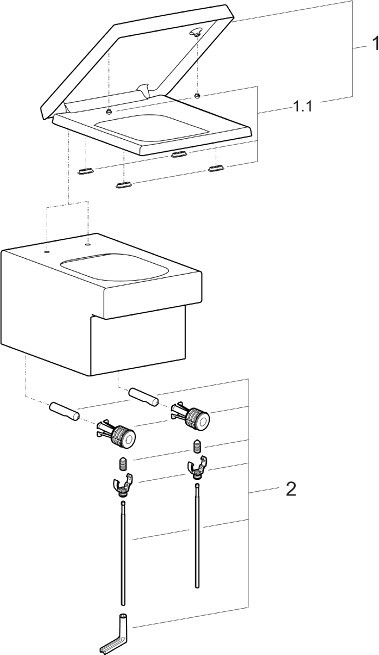 1
1.1
2