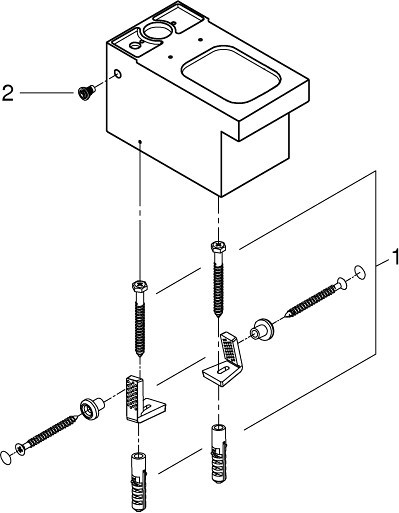 2

1