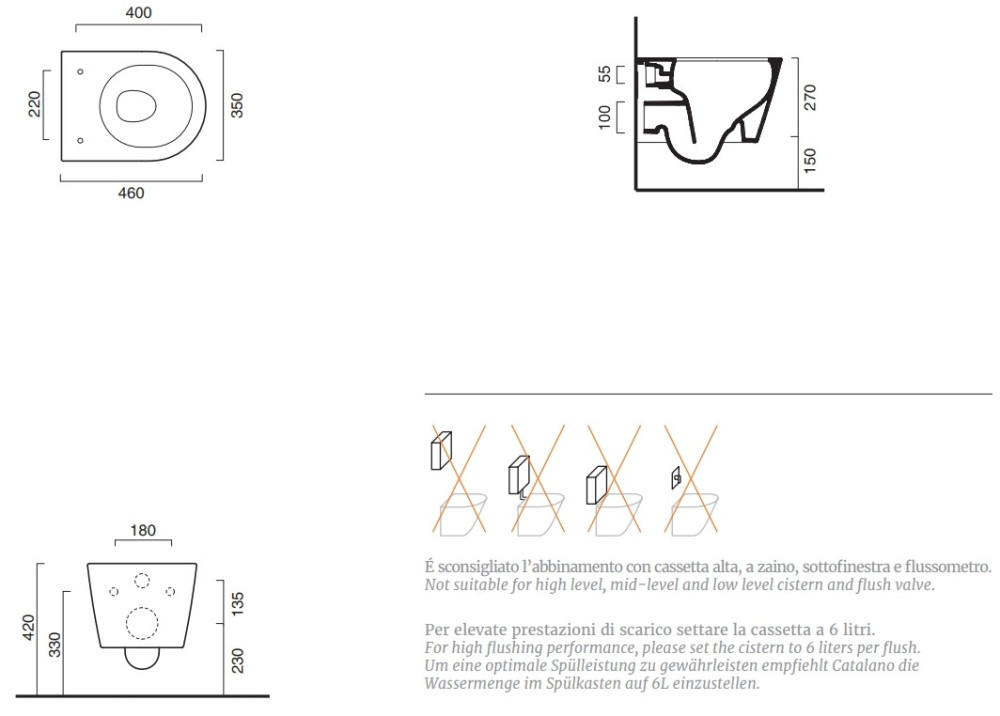 400

220

350

460

55

100

270

150

180

420

330

135

230

É sconsigliato l'abbinamento con cassetta alta, a zaino, sottofinestra e flussometro.
Not suitable for high level, mid-level and low level cistern and flush valve.

Per elevate prestazioni di scarico settare la cassetta a 6 litri.
For high flushing performance, please set the cistern to 6 liters per flush.
Um eine optimale Spülleistung zu gewährleisten empfiehlt Catalano die Wassermenge im Spülkasten auf 6L einzustellen.