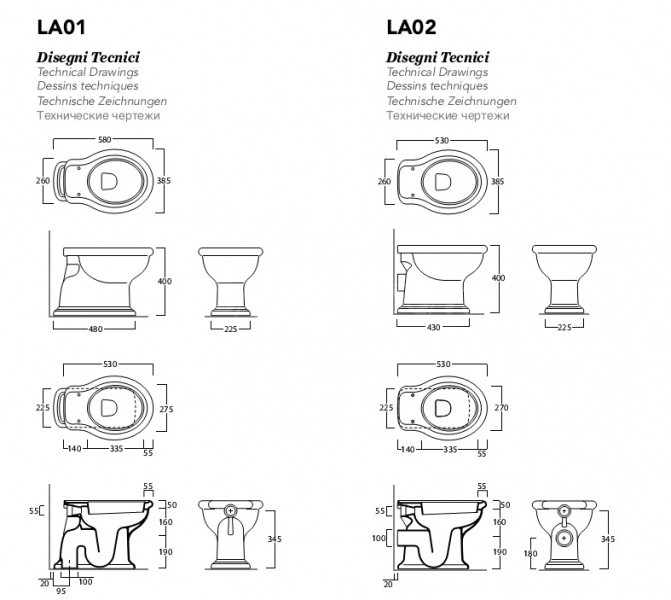 LA01

Disegni Tecnici
Technical Drawings
Dessins techniques
Technische Zeichnungen
Технические чертежи

580
260
385
400
480
225
530
225
275
140
335
55
55
55
50
160
190
345
20
95
100

LA02

Disegni Tecnici
Technical Drawings
Dessins techniques
Technische Zeichnungen
Технические чертежи

530
260
385
400
430
225
530
225
270
140
335
55
55
55
50
160
100
190
180
345
20