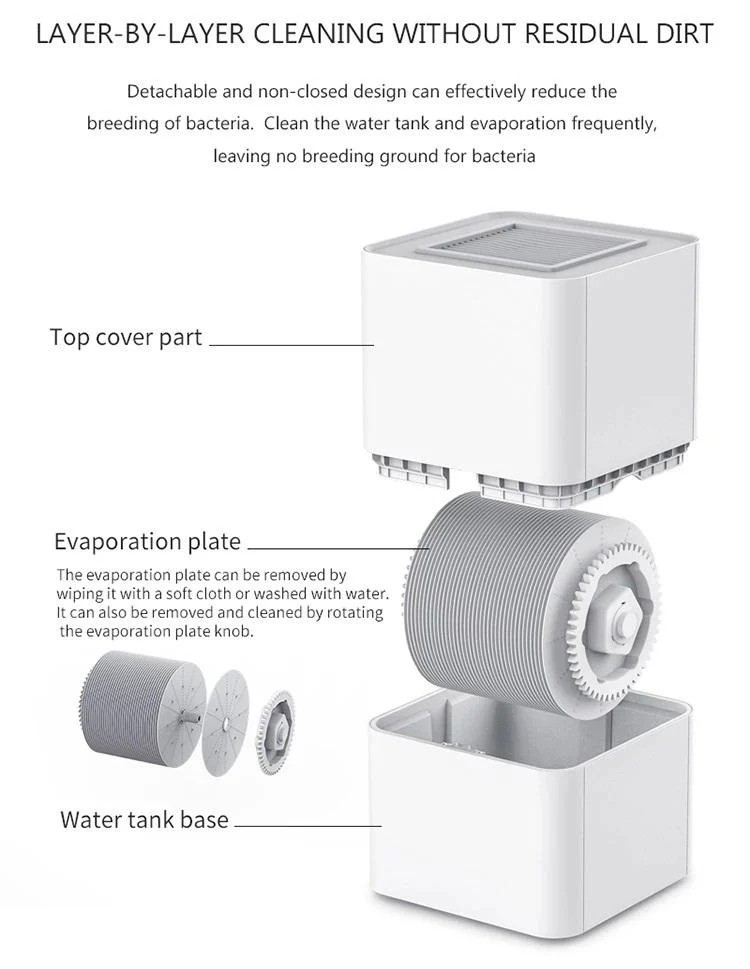 LAYER-BY-LAYER CLEANING WITHOUT RESIDUAL DIRT

Detachable and non-closed design can effectively reduce the breeding of bacteria.  Clean the water tank and evaporation frequently, leaving no breeding ground for bacteria

Top cover part

Evaporation plate

The evaporation plate can be removed by wiping it with a soft cloth or washed with water. It can also be removed and cleaned by rotating the evaporation plate knob.

Water tank base