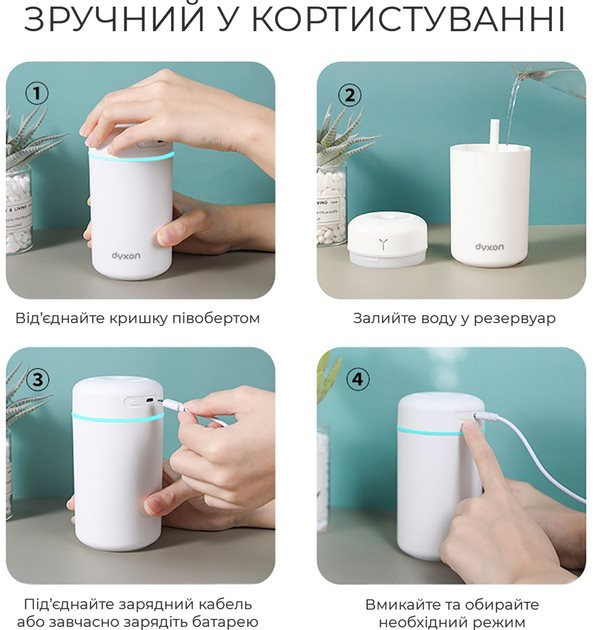 ЗРУЧНИЙ У КОРТИСТУВАННІ

1

dyxon

Від'єднайте кришку півобертом

2

dyxon

Залийте воду у резервуар

3

Під'єднайте зарядний кабель або завчасно зарядіть батарею

4

Вмикайте та обирайте необхідний режим