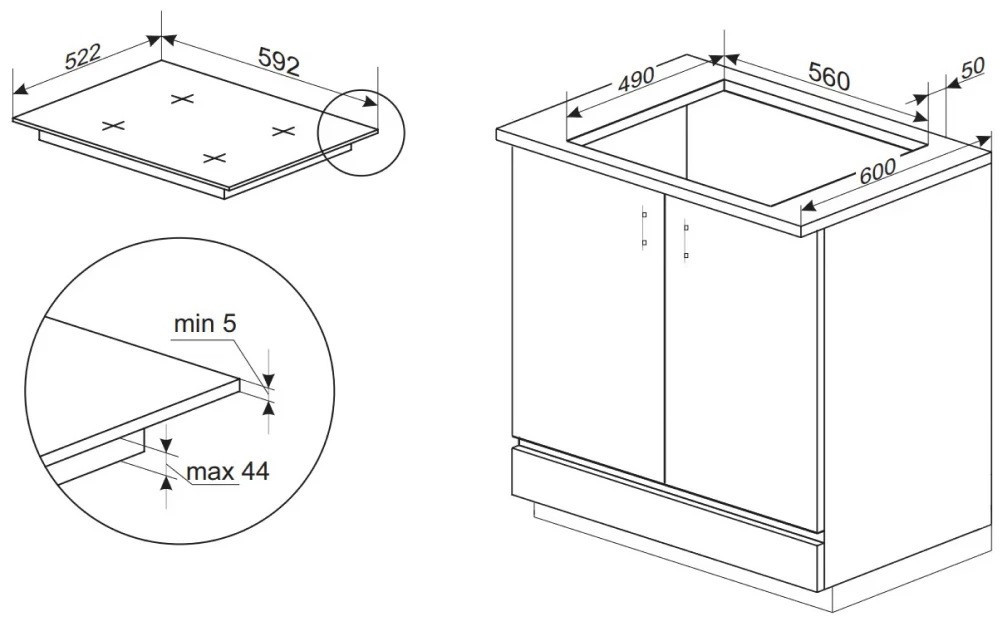 522
592
min 5
max 44
490
560
50
600