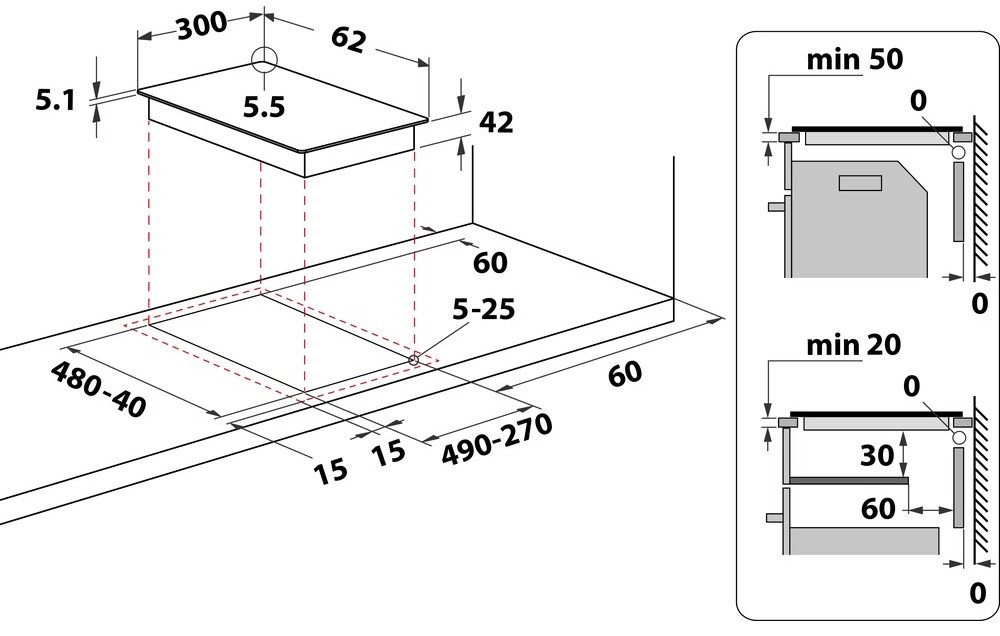 300
62
5.1
5.5
42
60
5-25
480-40
60
15
15
490-270

min 50
0
0

min 20
0
30
60
0