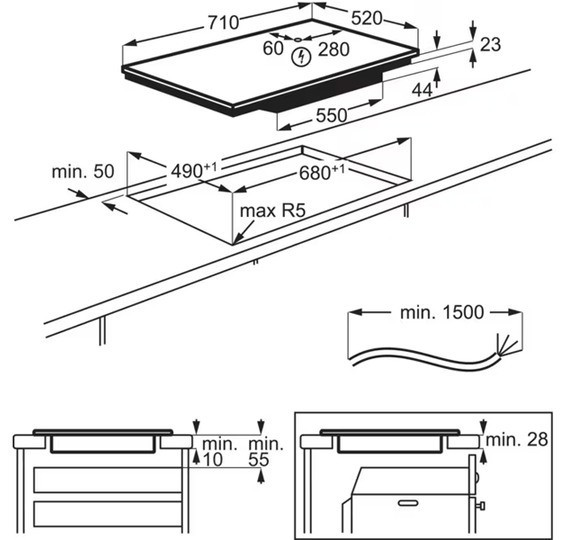 710

520

60

280

23

44

550

min. 50

$490^{+1}$

$680^{+1}$

max R5

min. 1500

min.
10

min.
55

min. 28