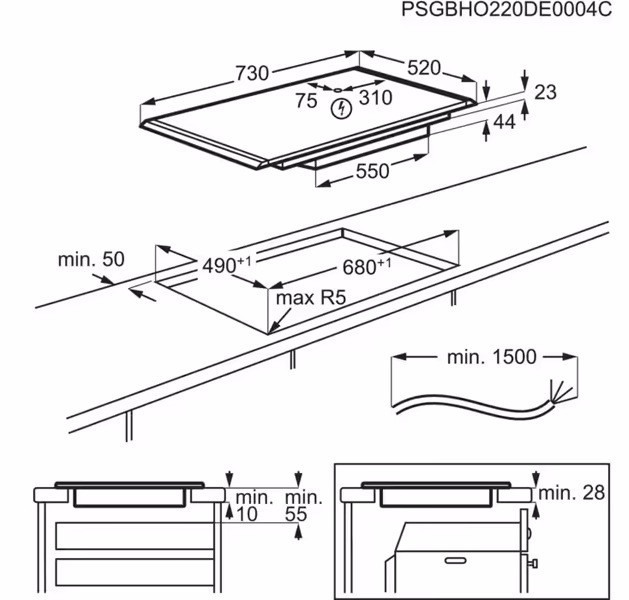 PSGBHO220DE0004C

730
520
75
310
23
44
550

min. 50
$490^{+1}$
$680^{+1}$
max R5

min. 1500

min.
10
min.
55

min. 28