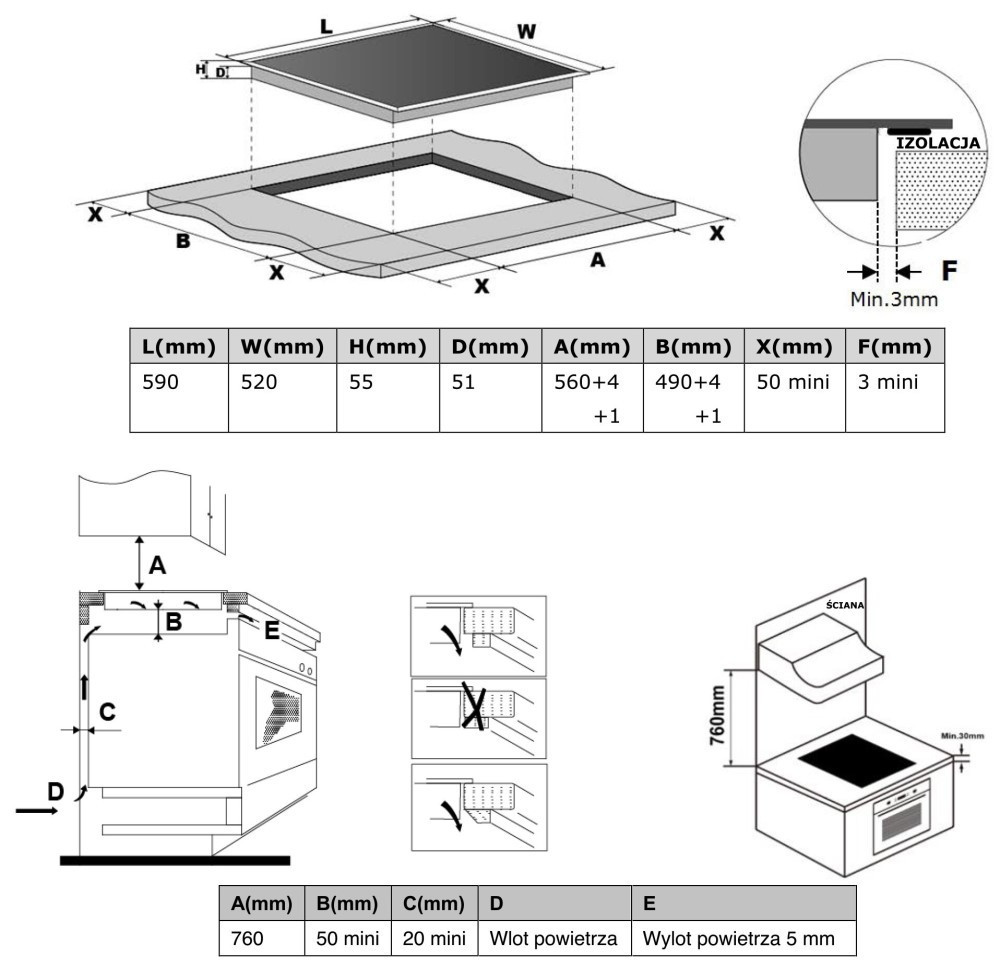 L
W
H
D
X
B
X
X
A
X
IZOLACJA
F
Min.3mm

| L(mm) | W(mm) | H(mm) | D(mm) | A(mm) | B(mm) | X(mm) | F(mm) |
|---|---|---|---|---|---|---|---|
| 590 | 520 | 55 | 51 | 560+4 +1 | 490+4 +1 | 50 mini | 3 mini |

A
B
E
C
D
ŚCIANA
760mm
Min.30mm

| A(mm) | B(mm) | C(mm) | D | E |
|---|---|---|---|---|
| 760 | 50 mini | 20 mini | Wlot powietrza | Wylot powietrza 5 mm |