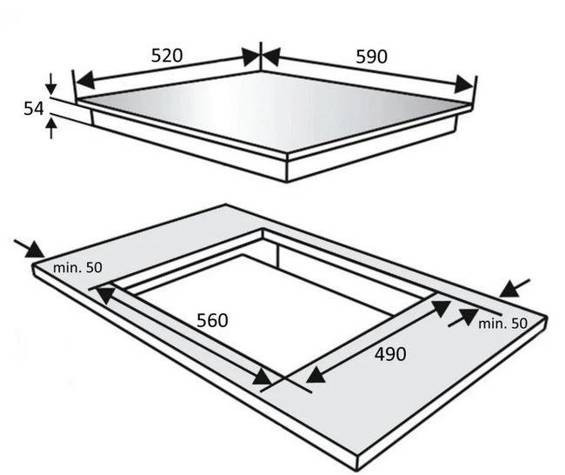 520
590
54
min. 50
560
490
min. 50