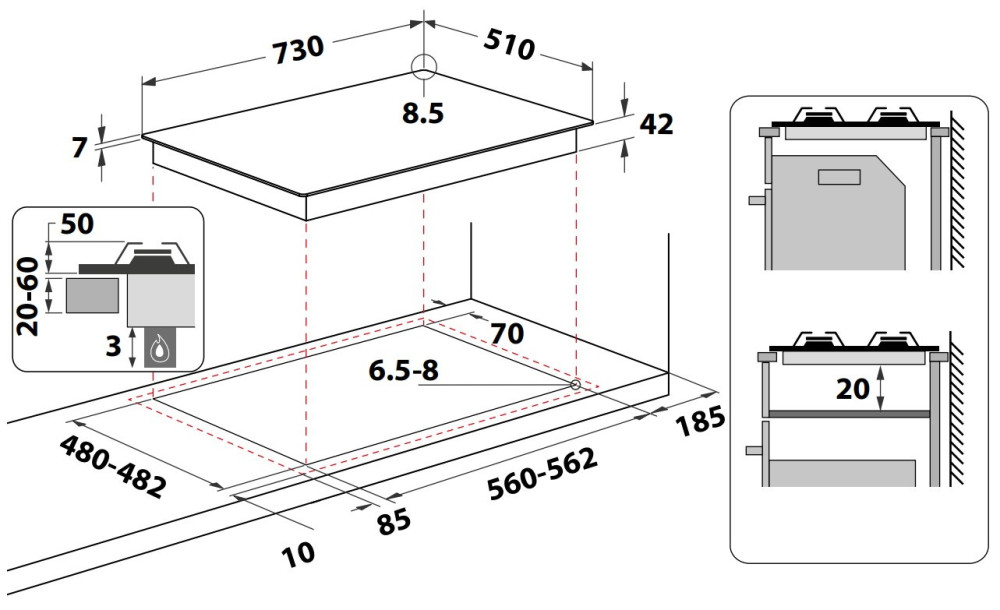 730
510
8.5
7
42
50
20-60
3
70
6.5-8
185
480-482
560-562
85
10
20