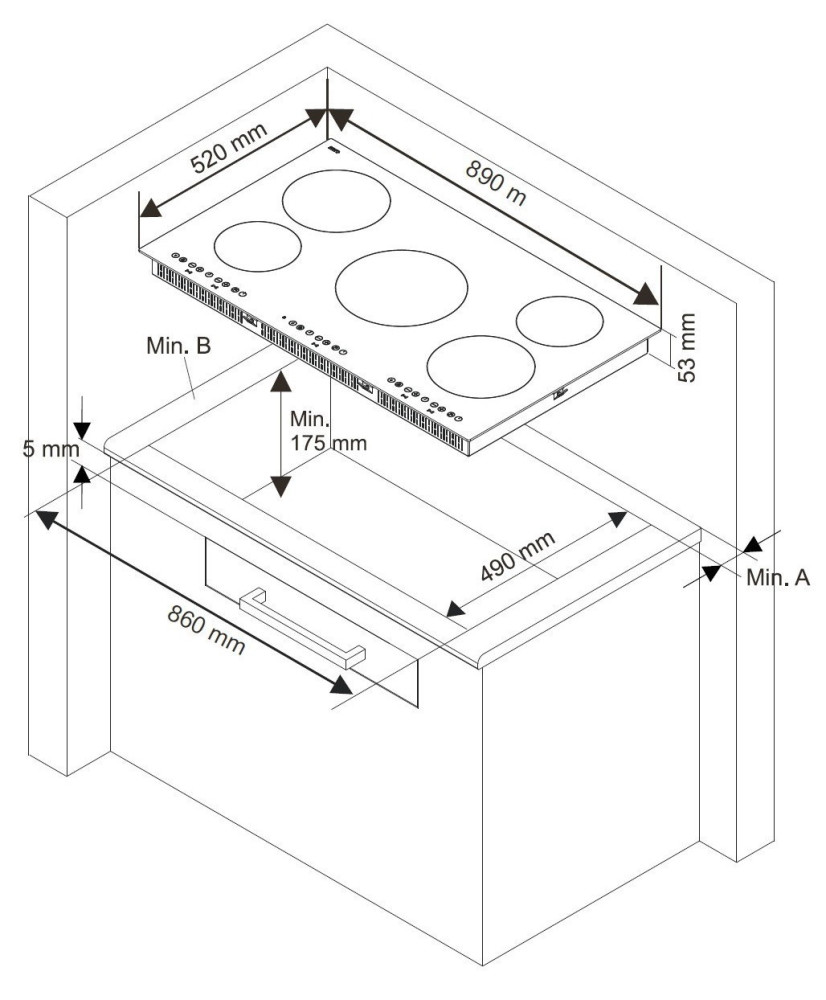 520 mm
890 m
53 mm
Min. B
Min.
175 mm
5 mm
490 mm
Min. A
860 mm