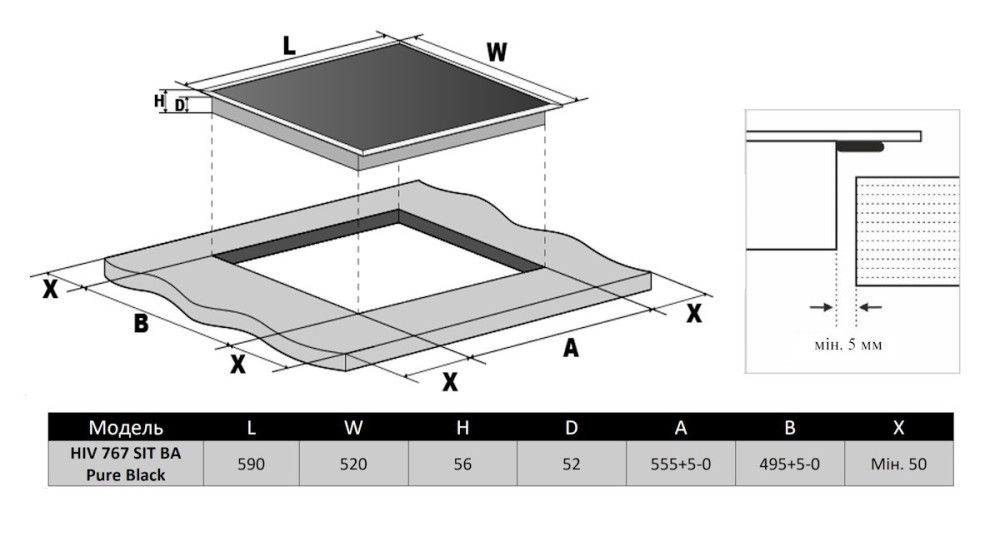 L
W
H
D
X
B
X
X
A
X
мін. 5 мм

| Модель | L | W | H | D | A | B | X |
|---|---|---|---|---|---|---|---|
| HIV 767 SIT BA Pure Black | 590 | 520 | 56 | 52 | 555+5-0 | 495+5-0 | Мін. 50 |